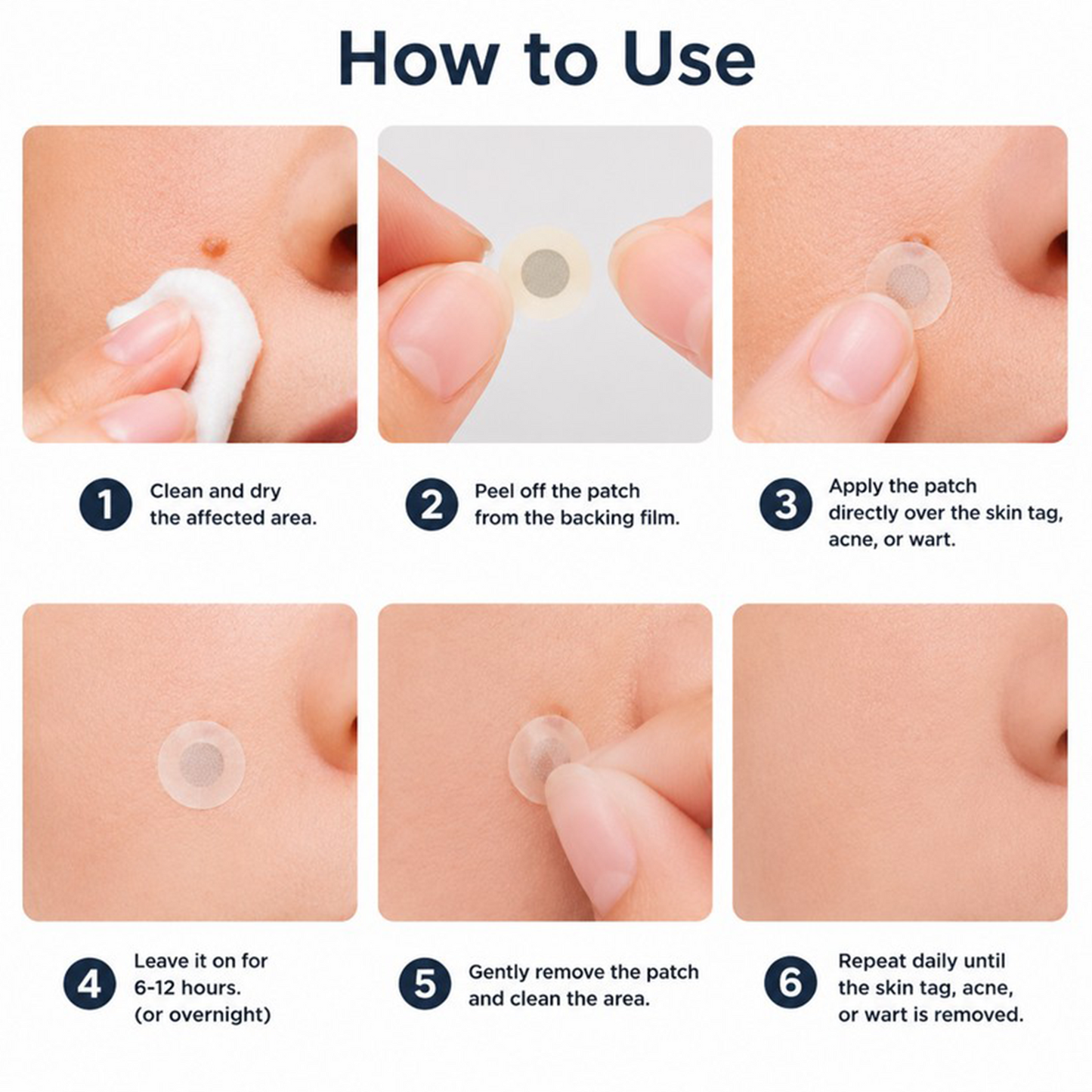 How to Use

1 Clean and dry the affected area.

2 Peel off the patch from the backing film.

3 Apply the patch directly over the skin tag, acne, or wart.

4 Leave it on for 6-12 hours. (or overnight)

5 Gently remove the patch and clean the area.

6 Repeat daily until the skin tag, acne, or wart is removed.